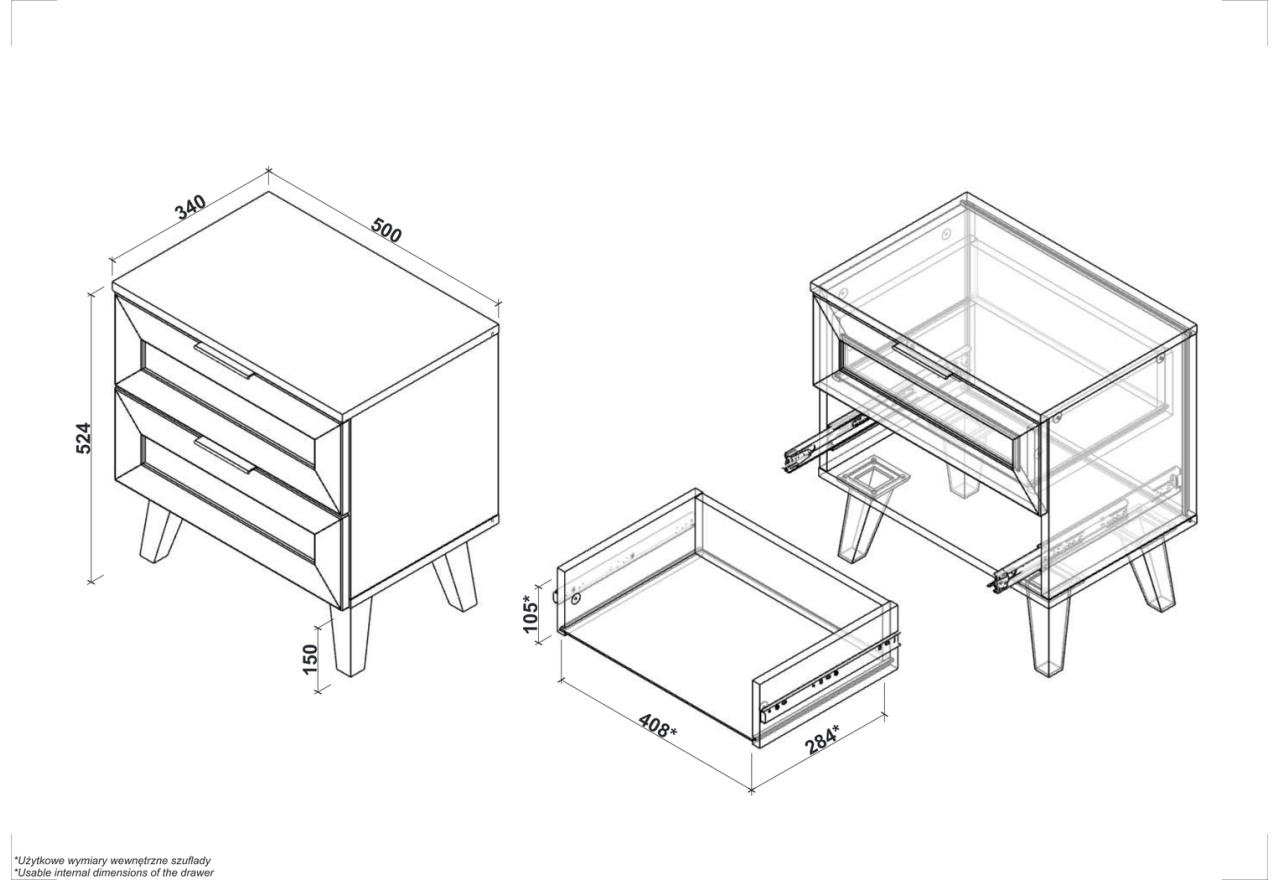 340
500
524
150
105*
408*
284*

*Użytkowe wymiary wewnętrzne szuflady
*Usable internal dimensions of the drawer